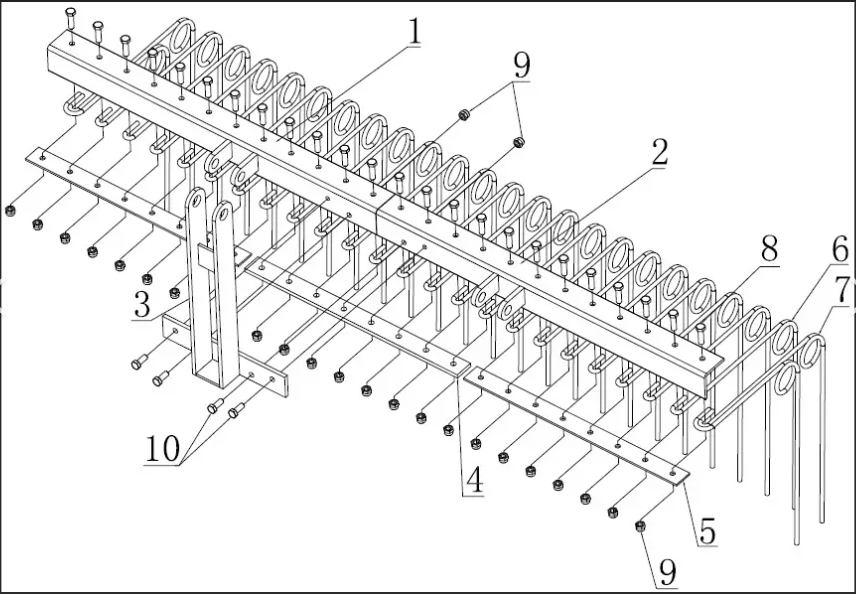 1
9
2
8
6
7
3
10
4
5
9